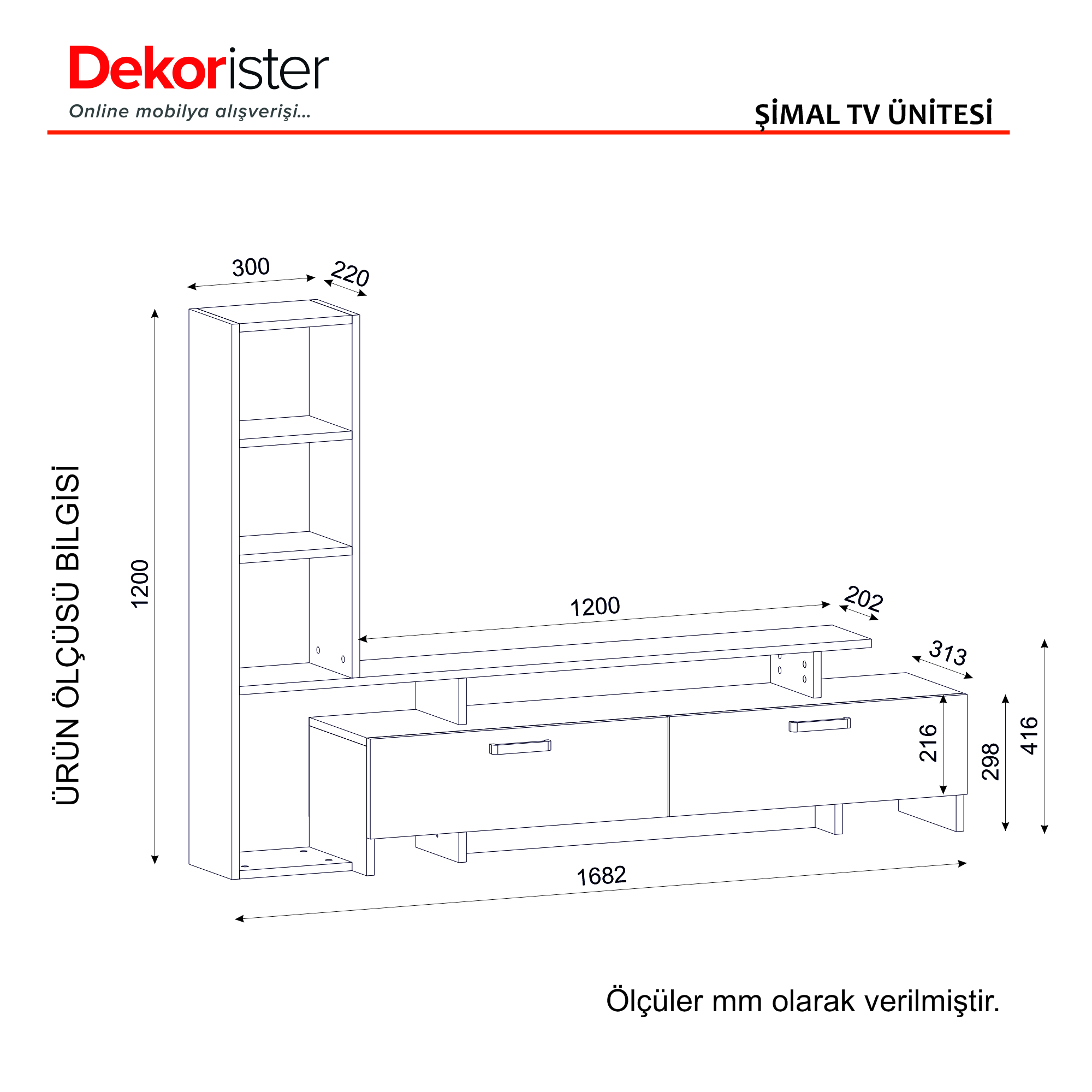 Dekorister
Online mobilya alışverişi...

ŞİMAL TV ÜNİTESİ

ÜRÜN ÖLÇÜSÜ BİLGİSİ

300
220
1200
1200
202
313
216
298
416
1682

Ölçüler mm olarak verilmiştir.