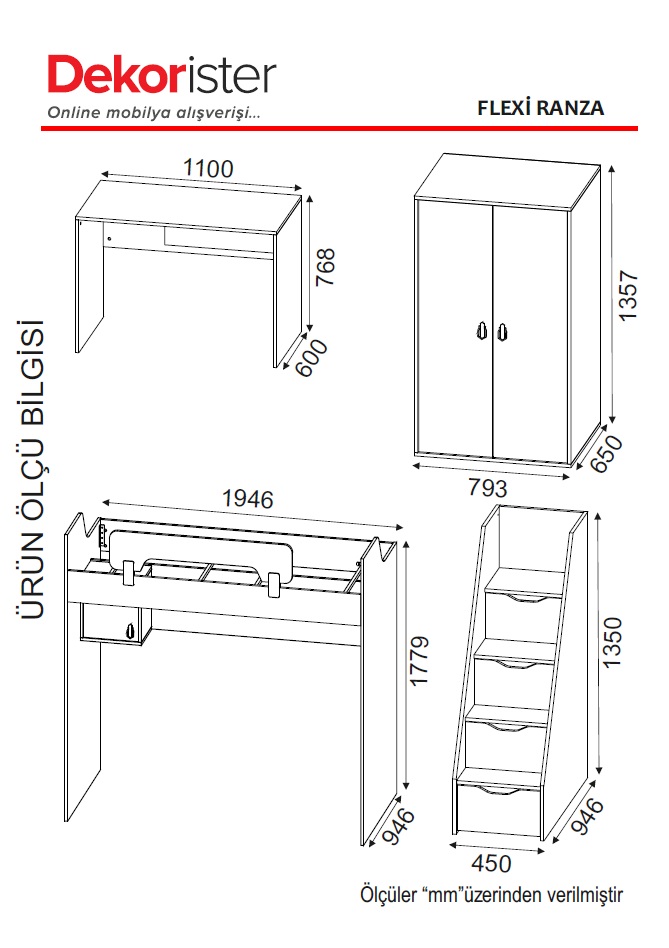 Dekorister
Online mobilya alışverişi...

FLEXİ RANZA

ÜRÜN ÖLÇÜ BİLGİSİ

1100
768
600

1357
650
793

1946
1779
946

1350
946
450

Ölçüler “mm”üzerinden verilmiştir