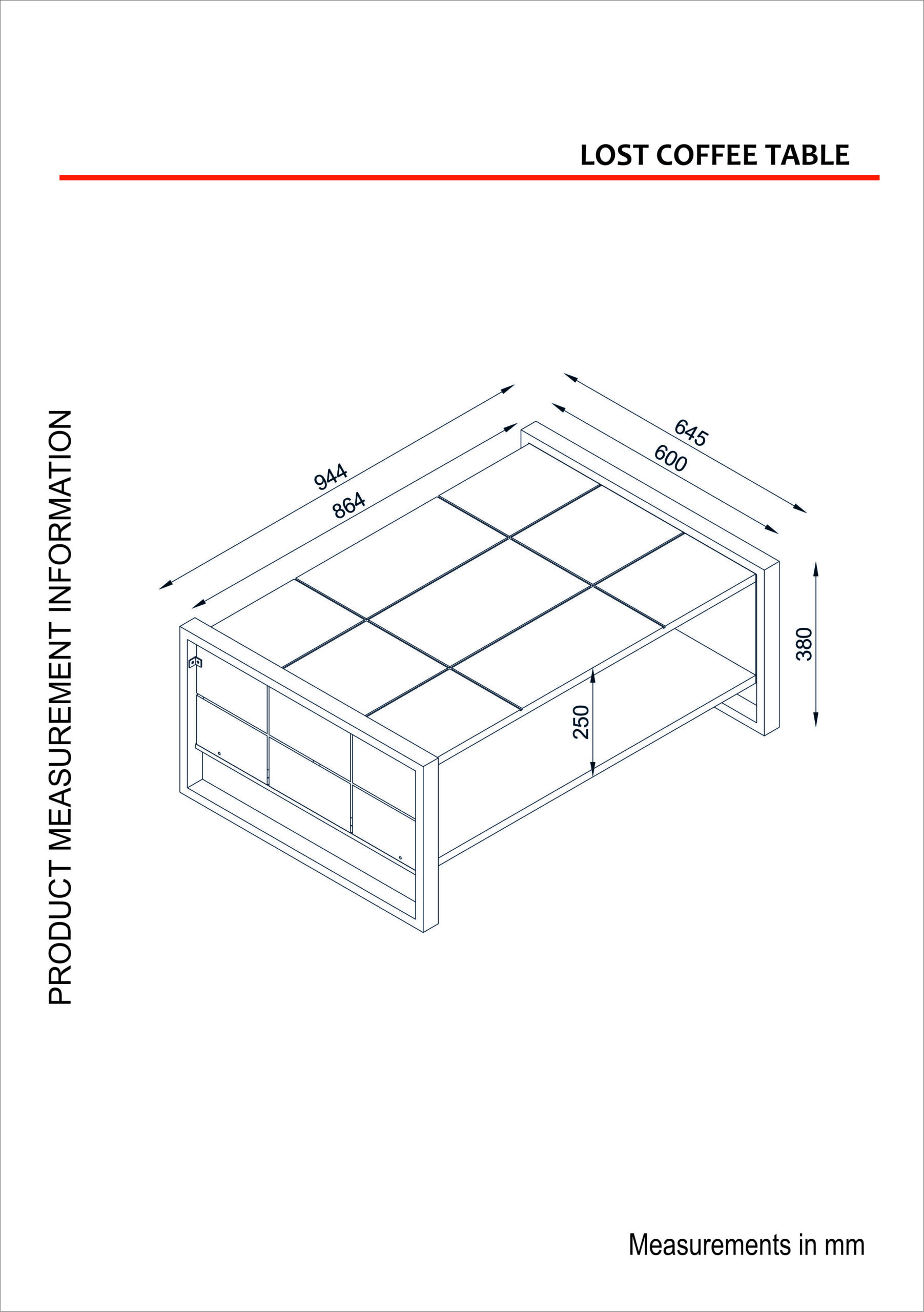 LOST COFFEE TABLE

PRODUCT MEASUREMENT INFORMATION

944

864

645

600

380

250

Measurements in mm