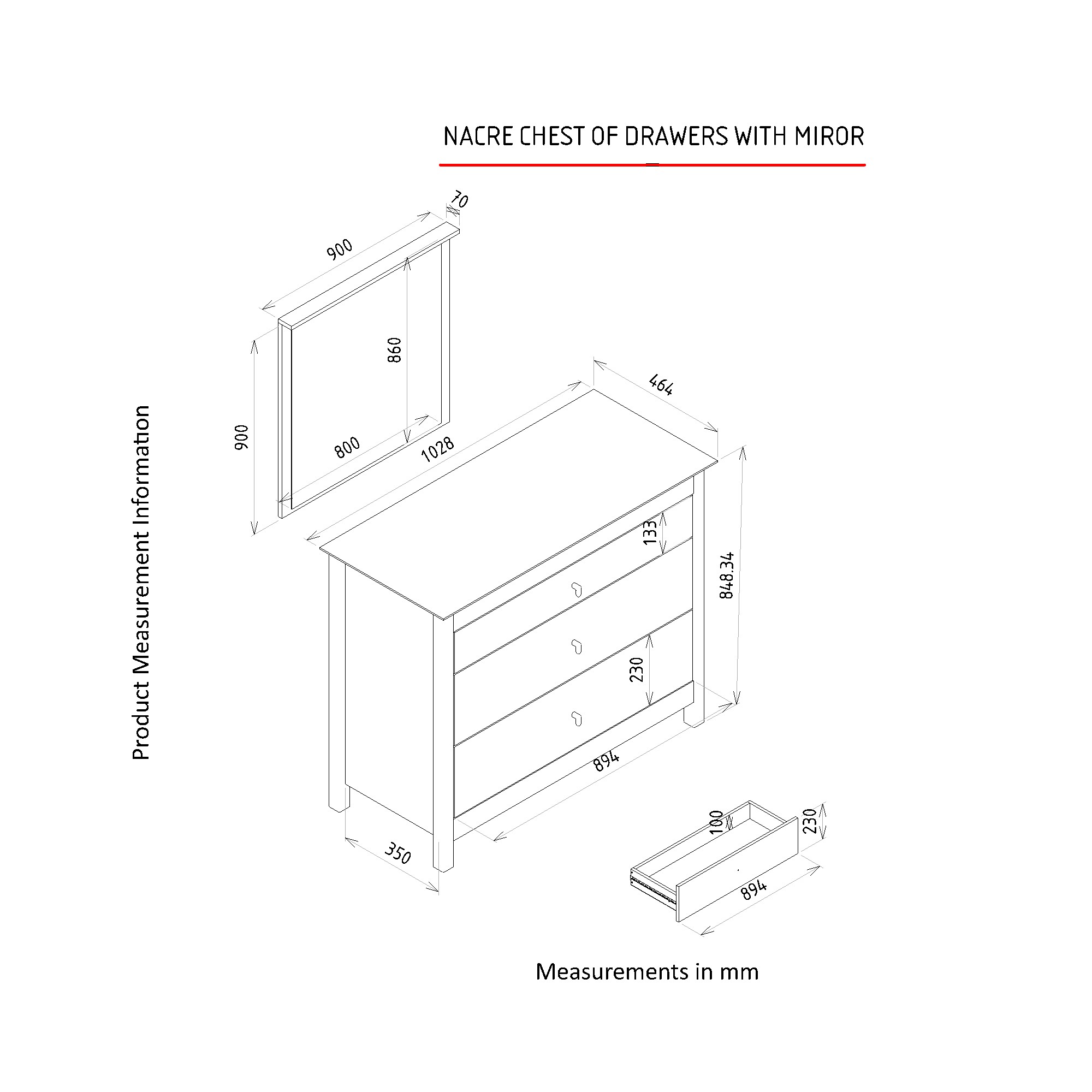 NACRE CHEST OF DRAWERS WITH MIROR

Product Measurement Information

70
900
860
900
800
1028
464
133
848.34
230
894
350
100
230
894

Measurements in mm